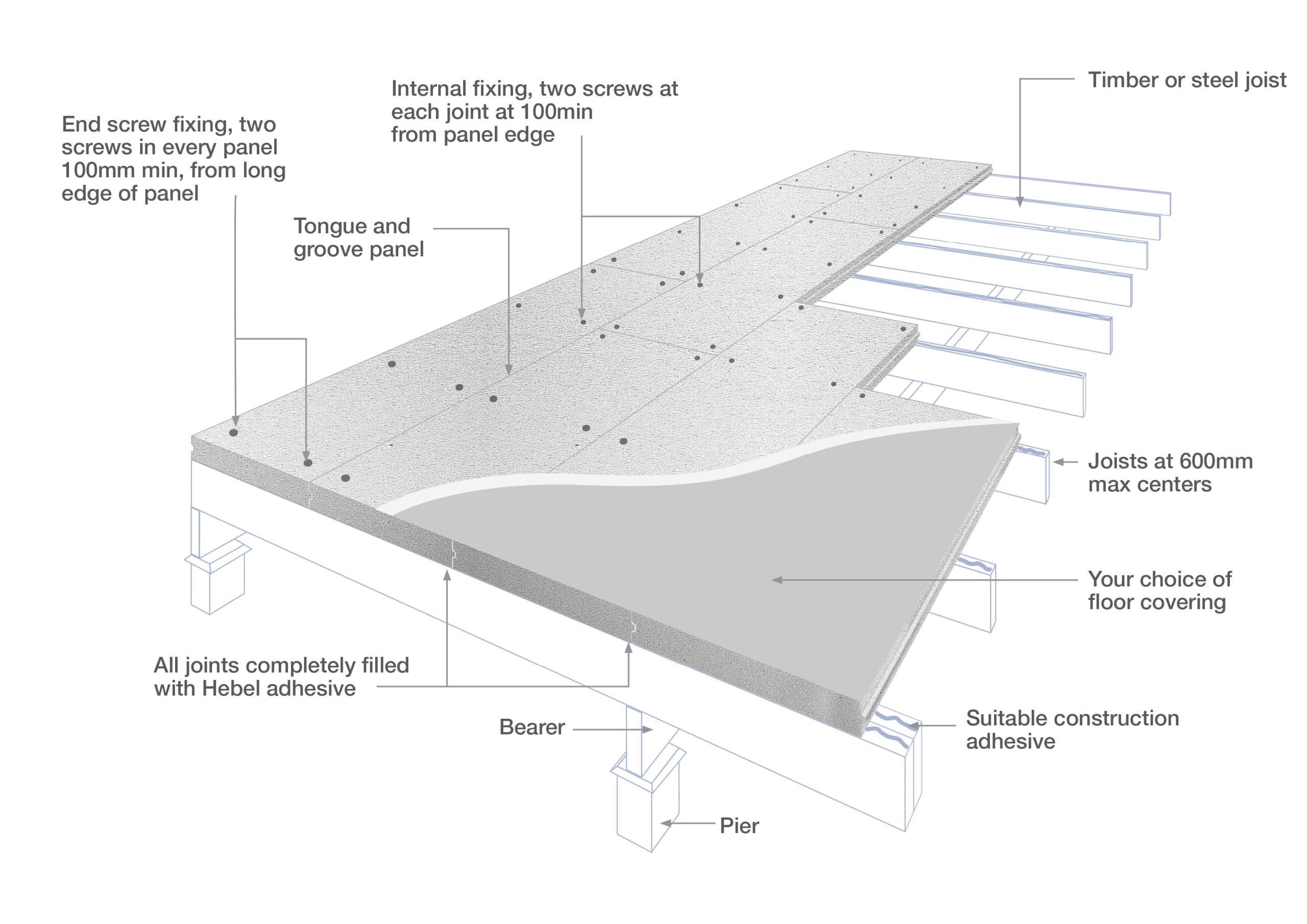 End screw fixing, two screws in every panel 100mm min, from long edge of panel

Internal fixing, two screws at each joint at 100min from panel edge

Timber or steel joist

Tongue and groove panel

Joists at 600mm max centers

Your choice of floor covering

All joints completely filled with Hebel adhesive

Bearer

Suitable construction adhesive

Pier